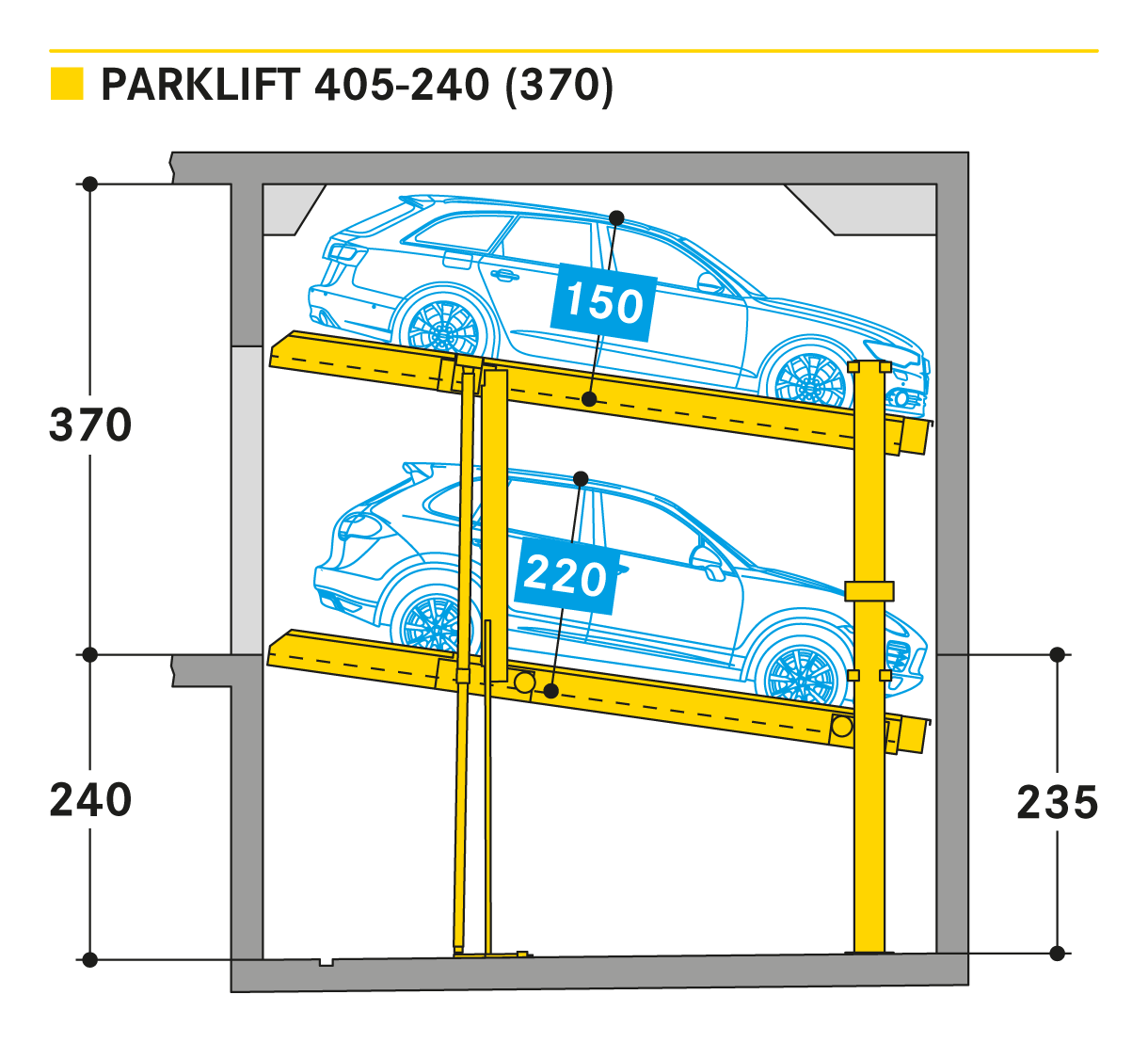 PARKLIFT 405-240 (370)

370

150

220

240

235