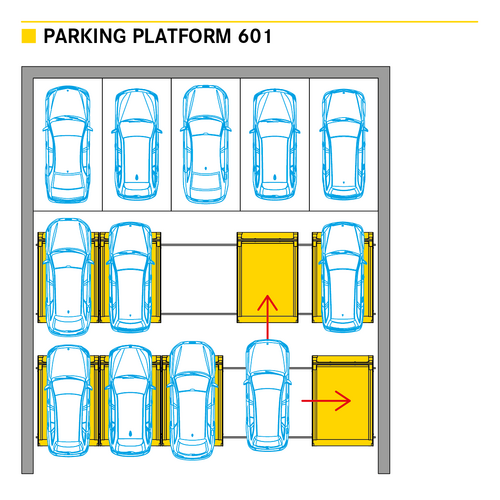 PARKING PLATFORM 601