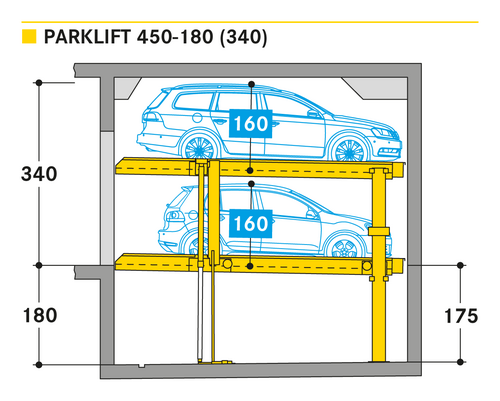 PARKLIFT 450-180 (340)

340

160

160

180

175