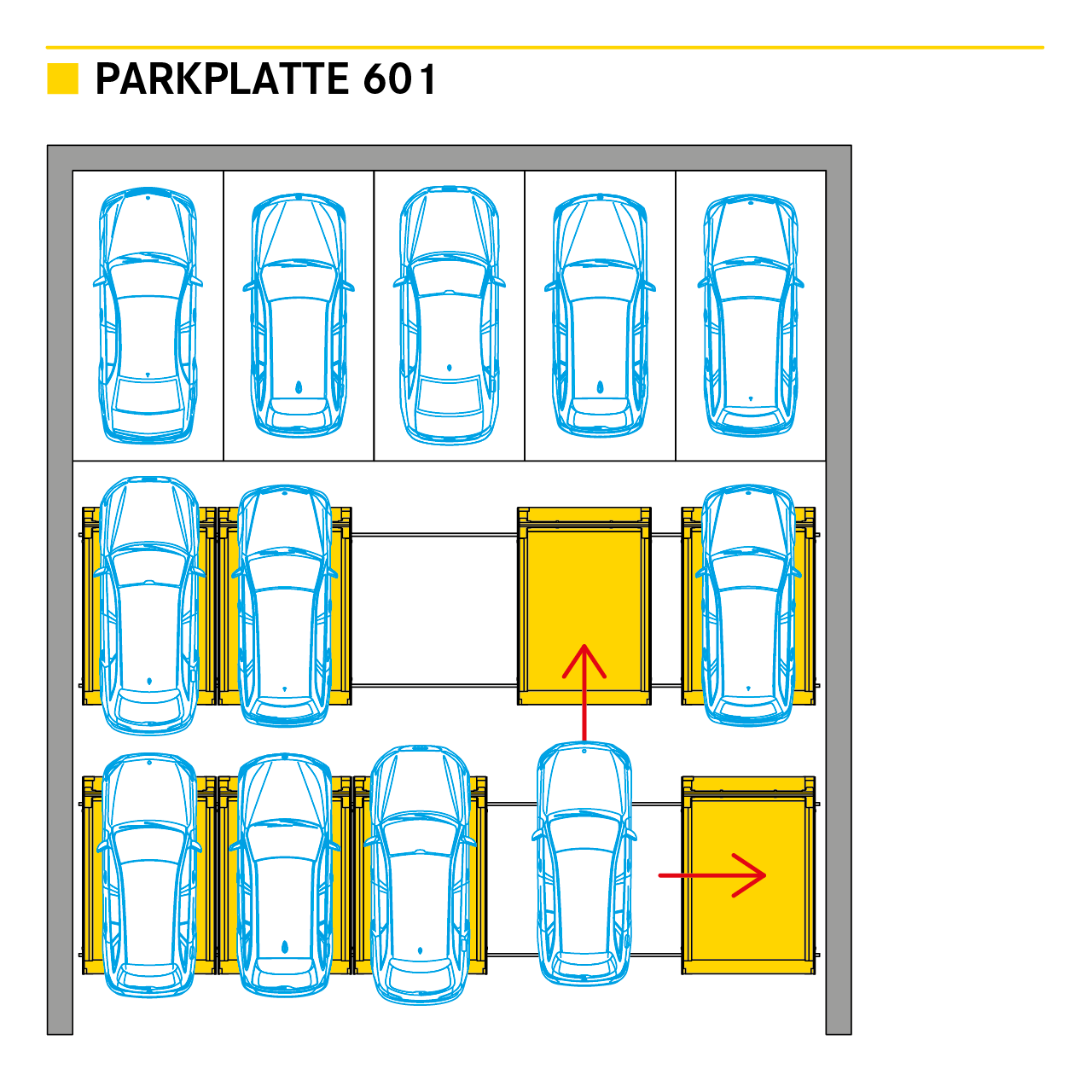 PARKPLATTE 601