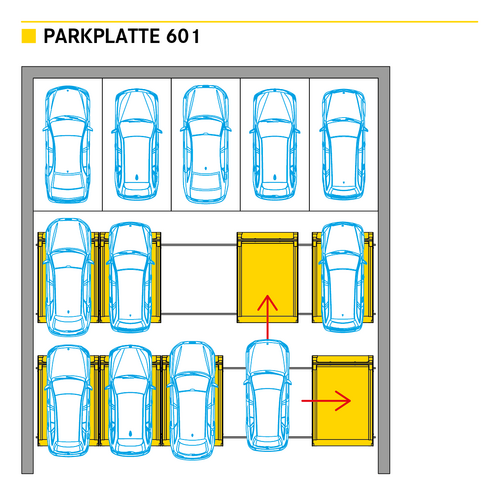 PARKPLATTE 601